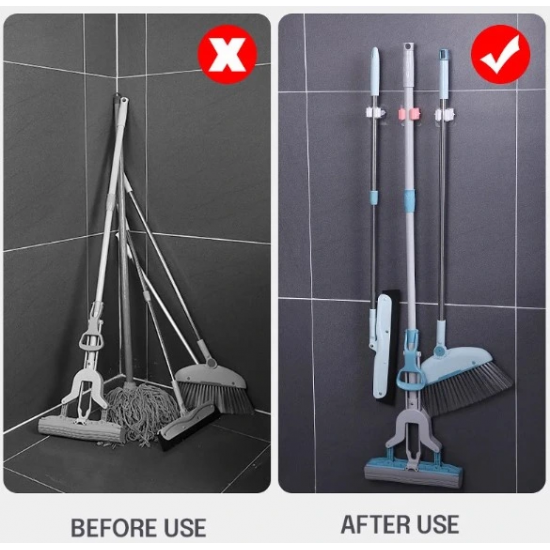 BEFORE USE

AFTER USE