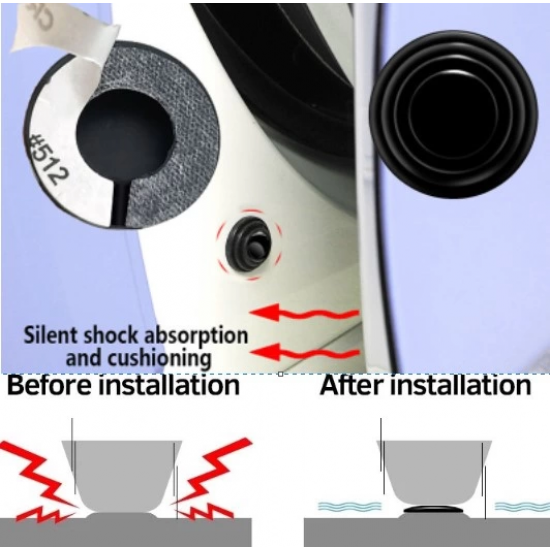 #512

Silent shock absorption and cushioning

Before installation

After installation