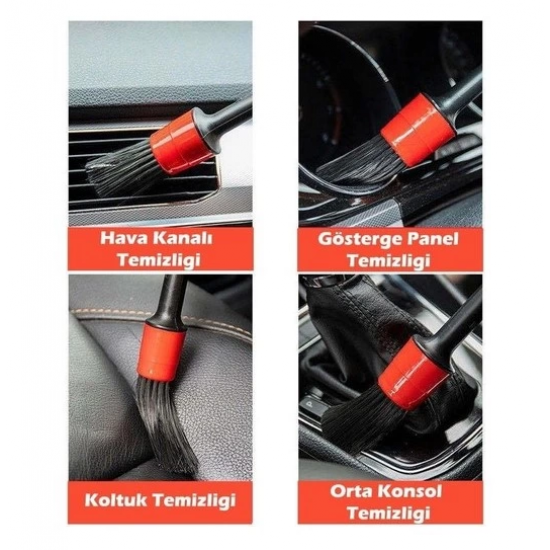 Hava Kanalı Temizligi

Gösterge Panel Temizligi

Koltuk Temizligi

Orta Konsol Temizligi