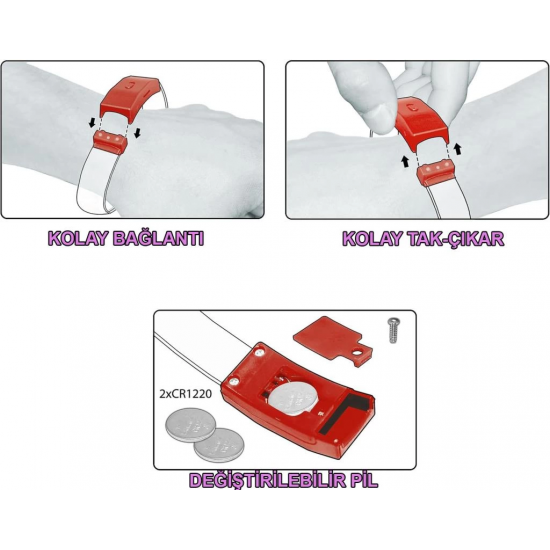 KOLAY BAĞLANTI

KOLAY TAK-ÇIKAR

2xCR1220

DEĞİŞTİRİLEBİLİR PİL