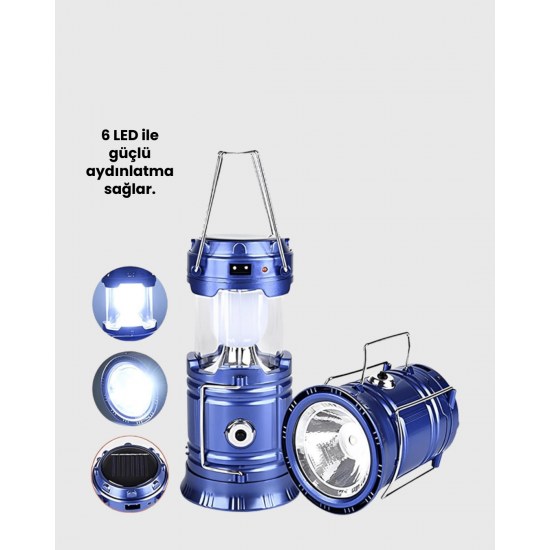 6 LED ile güçlü aydınlatma sağlar.