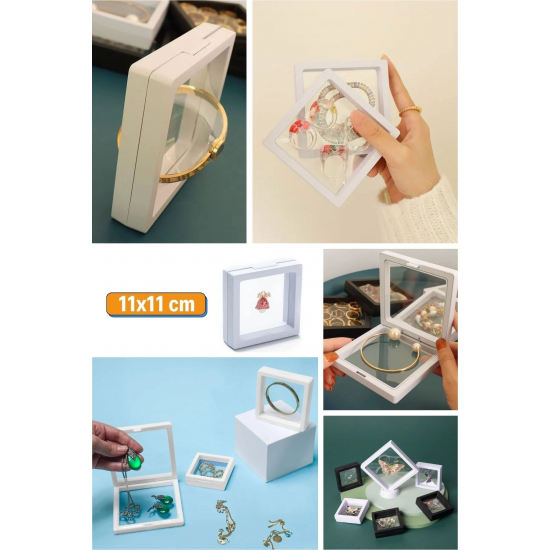 11x11 cm