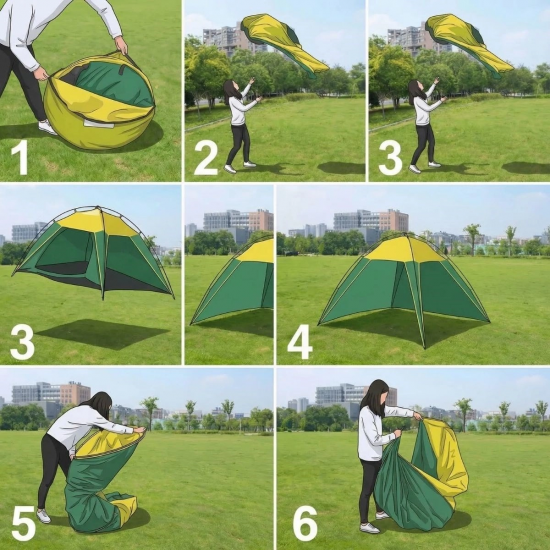 1

2

3

3

4

5

6