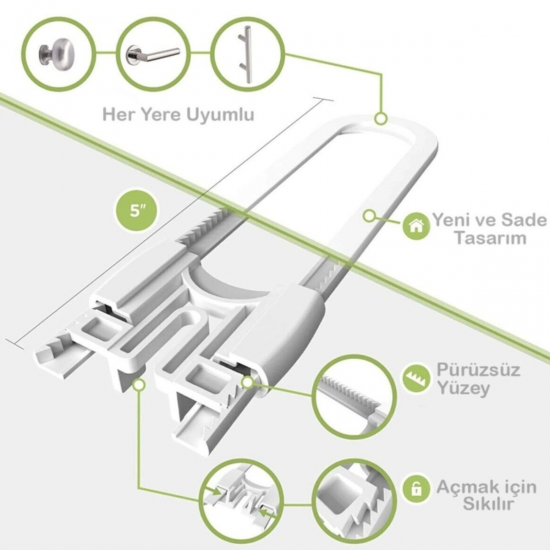 Her Yere Uyumlu

5"

Yeni ve Sade Tasarım

Pürüzsüz Yüzey

Açmak için Sıkılır