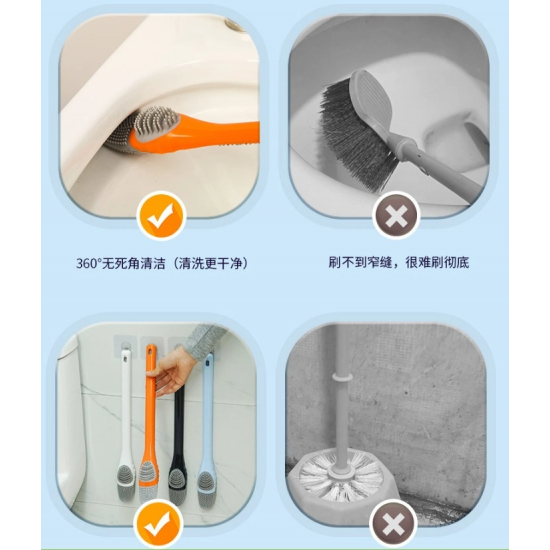 360°无死角清洁（清洗更干净）

刷不到窄缝，很难刷彻底