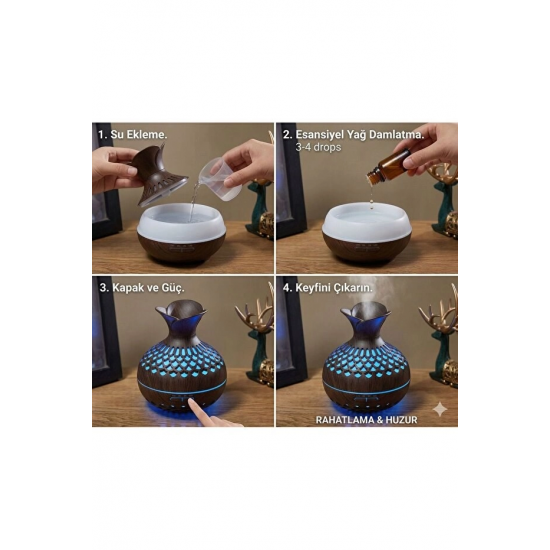 1. Su Ekleme.

2. Esansiyel Yağ Damlatma.
3-4 drops

3. Kapak ve Güç.

4. Keyfini Çıkarın.

RAHATLAMA & HUZUR