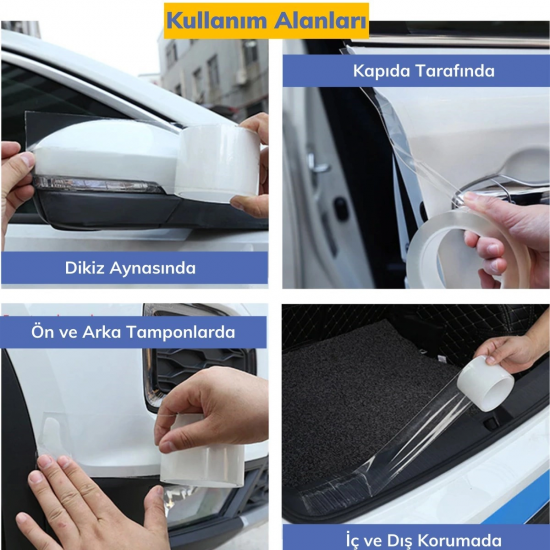 Kullanım Alanları

Kapıda Tarafında

Dikiz Aynasında

Ön ve Arka Tamponlarda

İç ve Dış Korumada