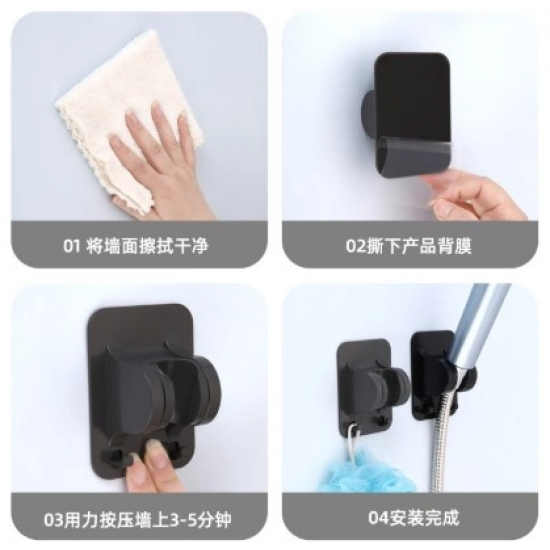 01 将墙面擦拭干净

02撕下产品背膜

03用力按压墙上3-5分钟

04安装完成